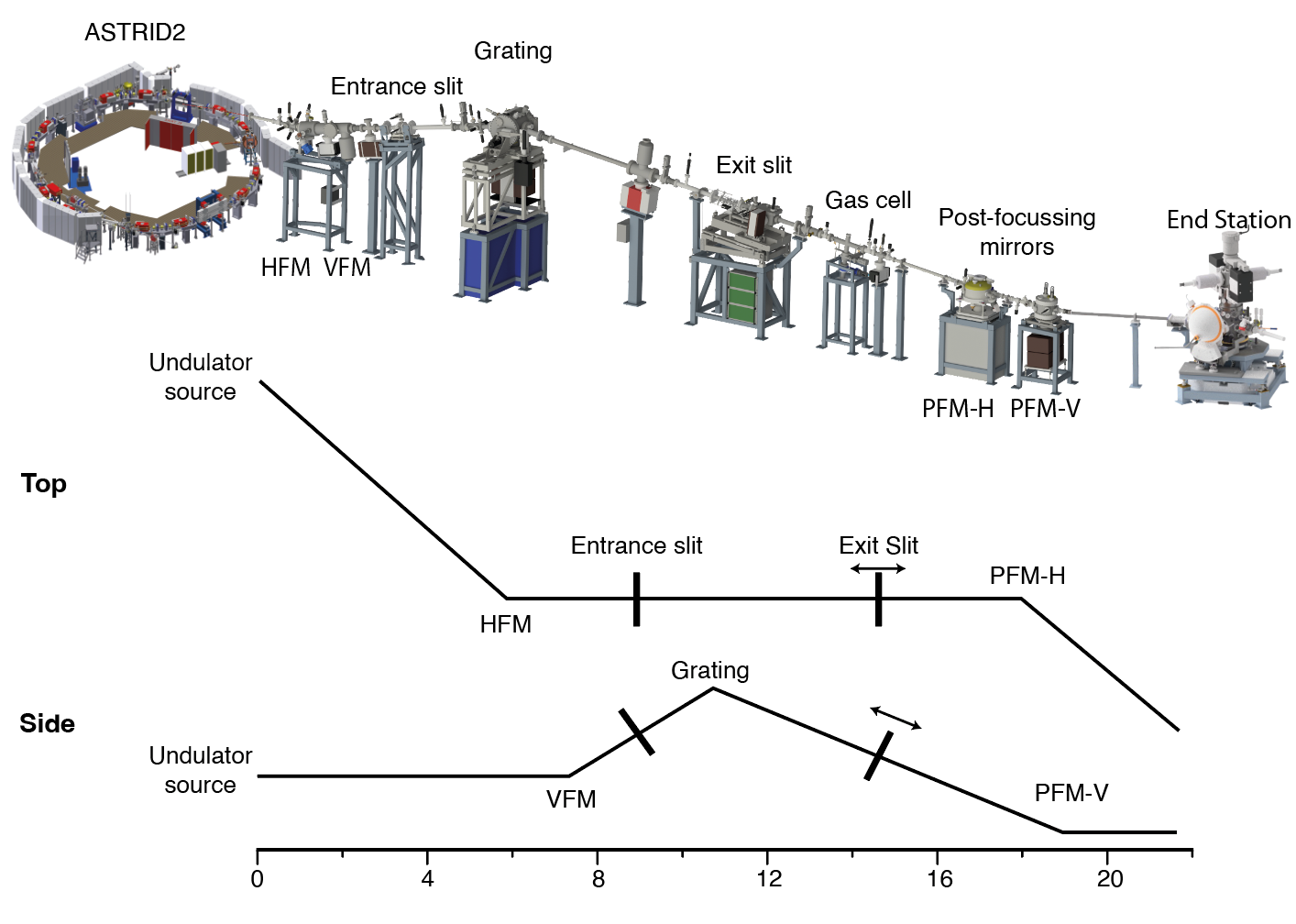 ASTRID2

Grating

Entrance slit

Exit slit

Gas cell

Post-focussing mirrors

End Station

HFM VFM

PFM-H PFM-V

Undulator source

Top

Entrance slit

Exit Slit

PFM-H

HFM

Grating

Side

Undulator source

VFM

PFM-V

0 4 8 12 16 20